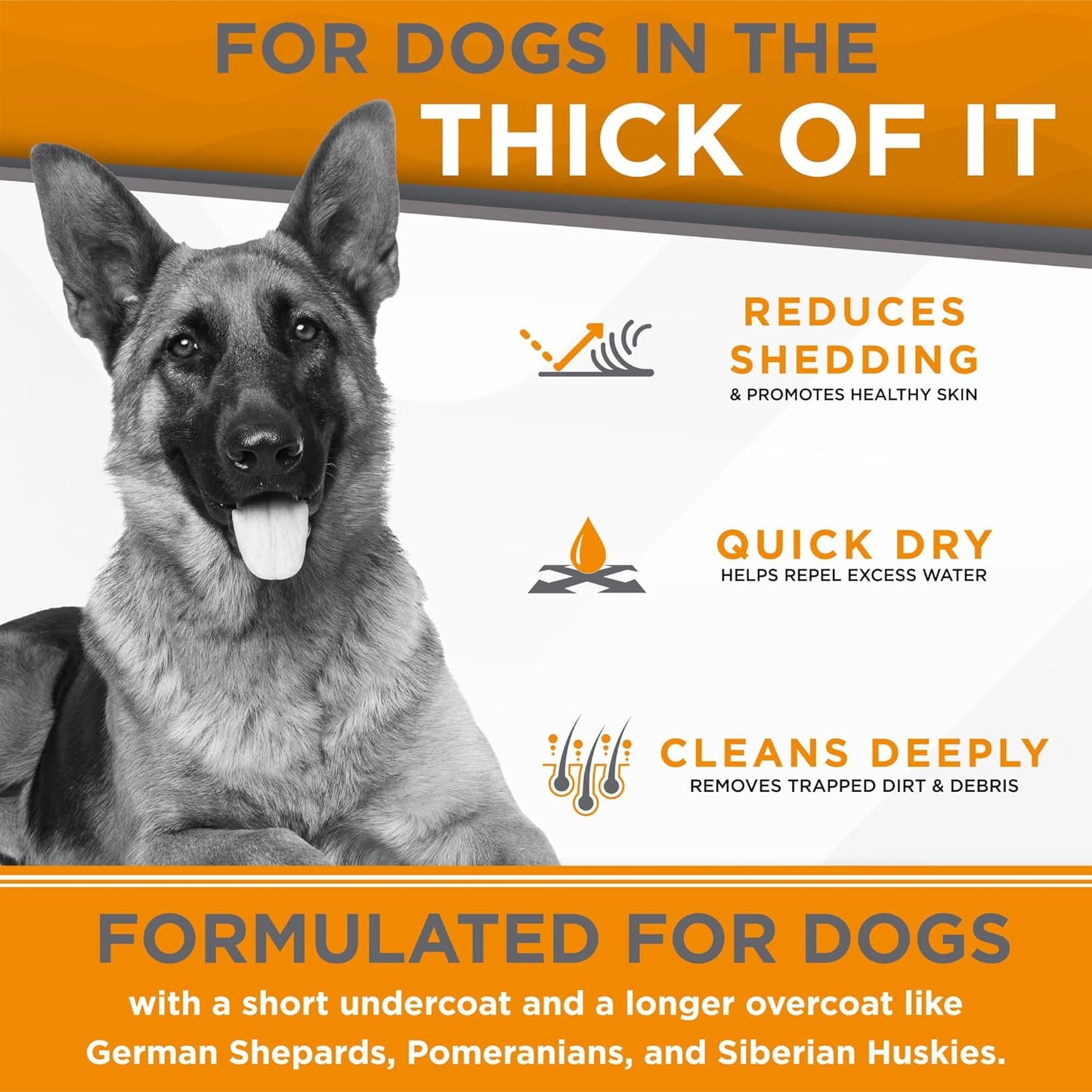 FOR DOGS IN THE
THICK OF IT

REDUCES SHEDDING
& PROMOTES HEALTHY SKIN

QUICK DRY
HELPS REPEL EXCESS WATER

CLEANS DEEPLY
REMOVES TRAPPED DIRT & DEBRIS

FORMULATED FOR DOGS
with a short undercoat and a longer overcoat like German Shepards, Pomeranians, and Siberian Huskies.